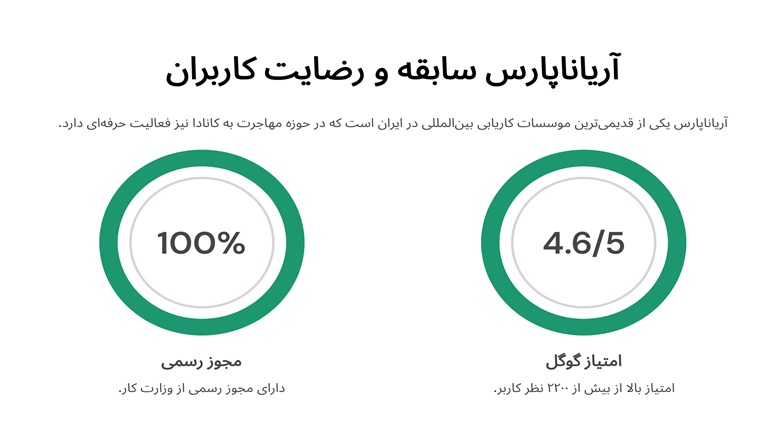 آریاناپارس سابقه و رضایت کاربران

آریاناپارس یکی از قدیمی‌ترین موسسات کاریابی بین‌المللی در ایران است که در حوزه مهاجرت به کانادا نیز فعالیت حرفه‌ای دارد.

4.6/5

امتیاز گوگل

امتیاز بالا از بیش از ۲۲۰۰ نظر کاربر.

100%

مجوز رسمی

دارای مجوز رسمی از وزارت کار.